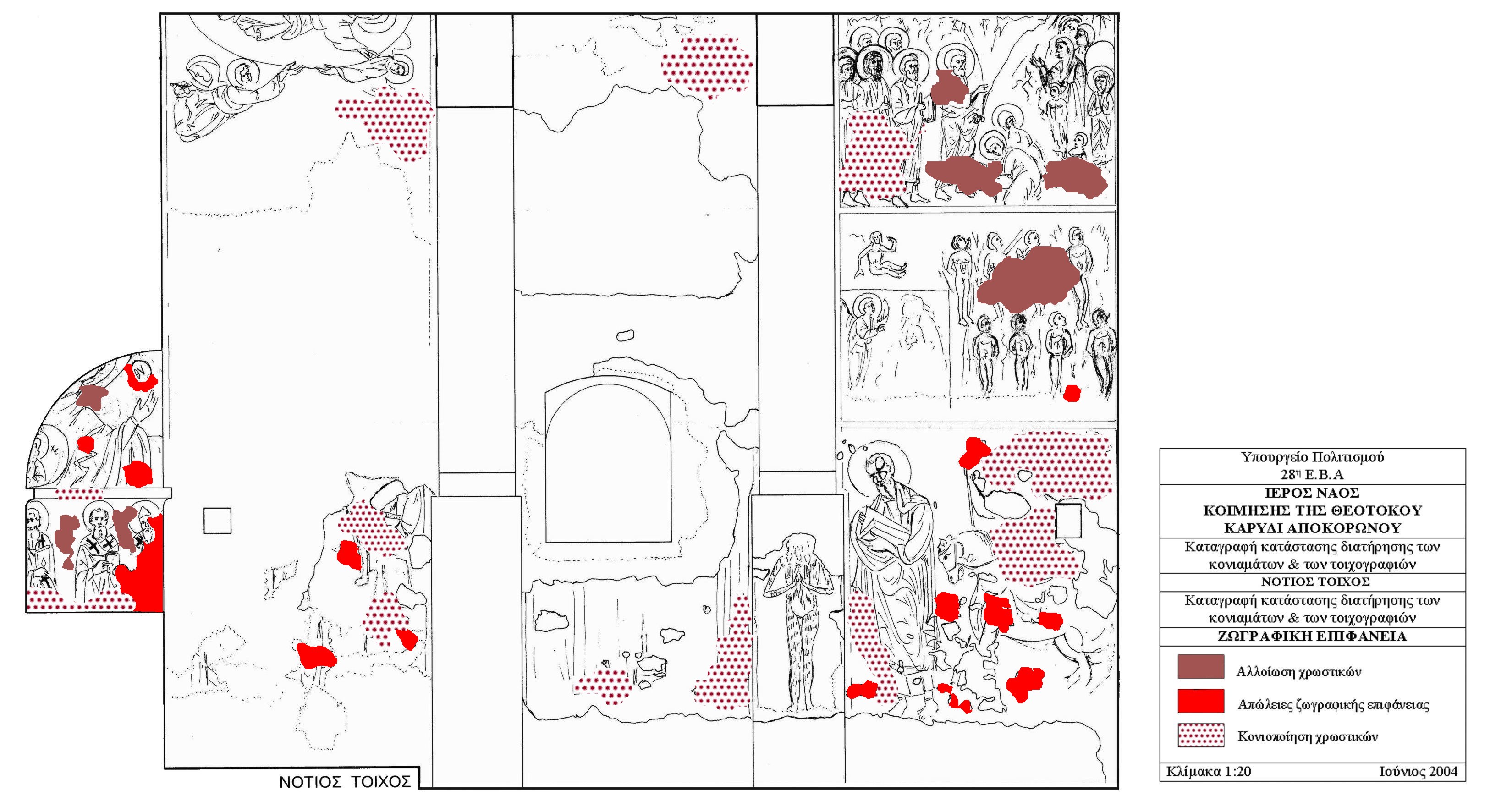 ΝΟΤΙΟΣ ΤΟΙΧΟΣ

Υπουργείο Πολιτισμού
28η Ε.Β.Α

ΙΕΡΟΣ ΝΑΟΣ
ΚΟΙΜΗΣΗΣ ΤΗΣ ΘΕΟΤΟΚΟΥ
ΚΑΡΥΔΙ ΑΠΟΚΟΡΩΝΟΥ

Καταγραφή κατάστασης διατήρησης των κονιαμάτων & των τοιχογραφιών

ΝΟΤΙΟΣ ΤΟΙΧΟΣ

Καταγραφή κατάστασης διατήρησης των κονιαμάτων & των τοιχογραφιών

ΖΩΓΡΑΦΙΚΗ ΕΠΙΦΑΝΕΙΑ

Αλλοίωση χρωστικών

Απώλειες ζωγραφικής επιφάνειας

Κονιοποίηση χρωστικών

Κλίμακα 1:20 Ιούνιος 2004