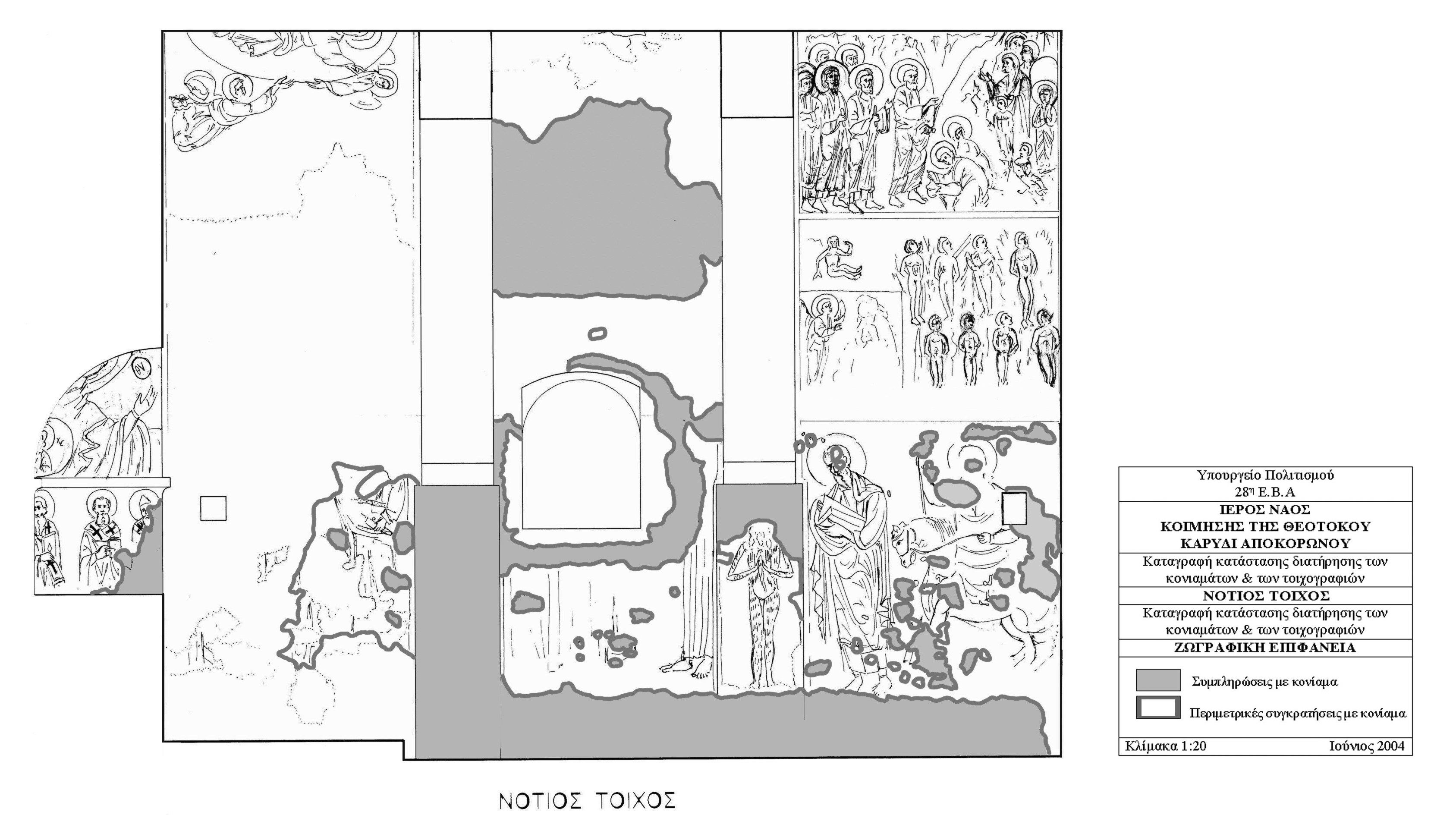 Υπουργείο Πολιτισμού
28η Ε.Β.Α

ΙΕΡΟΣ ΝΑΟΣ
ΚΟΙΜΗΣΗΣ ΤΗΣ ΘΕΟΤΟΚΟΥ
ΚΑΡΥΔΙ ΑΠΟΚΟΡΩΝΟΥ

Καταγραφή κατάστασης διατήρησης των κονιαμάτων & των τοιχογραφιών

ΝΟΤΙΟΣ ΤΟΙΧΟΣ

Καταγραφή κατάστασης διατήρησης των κονιαμάτων & των τοιχογραφιών

ΖΩΓΡΑΦΙΚΗ ΕΠΙΦΑΝΕΙΑ

Συμπληρώσεις με κονίαμα

Περιμετρικές συγκρατήσεις με κονίαμα

Κλίμακα 1:20 Ιούνιος 2004

ΝΟΤΙΟΣ ΤΟΙΧΟΣ