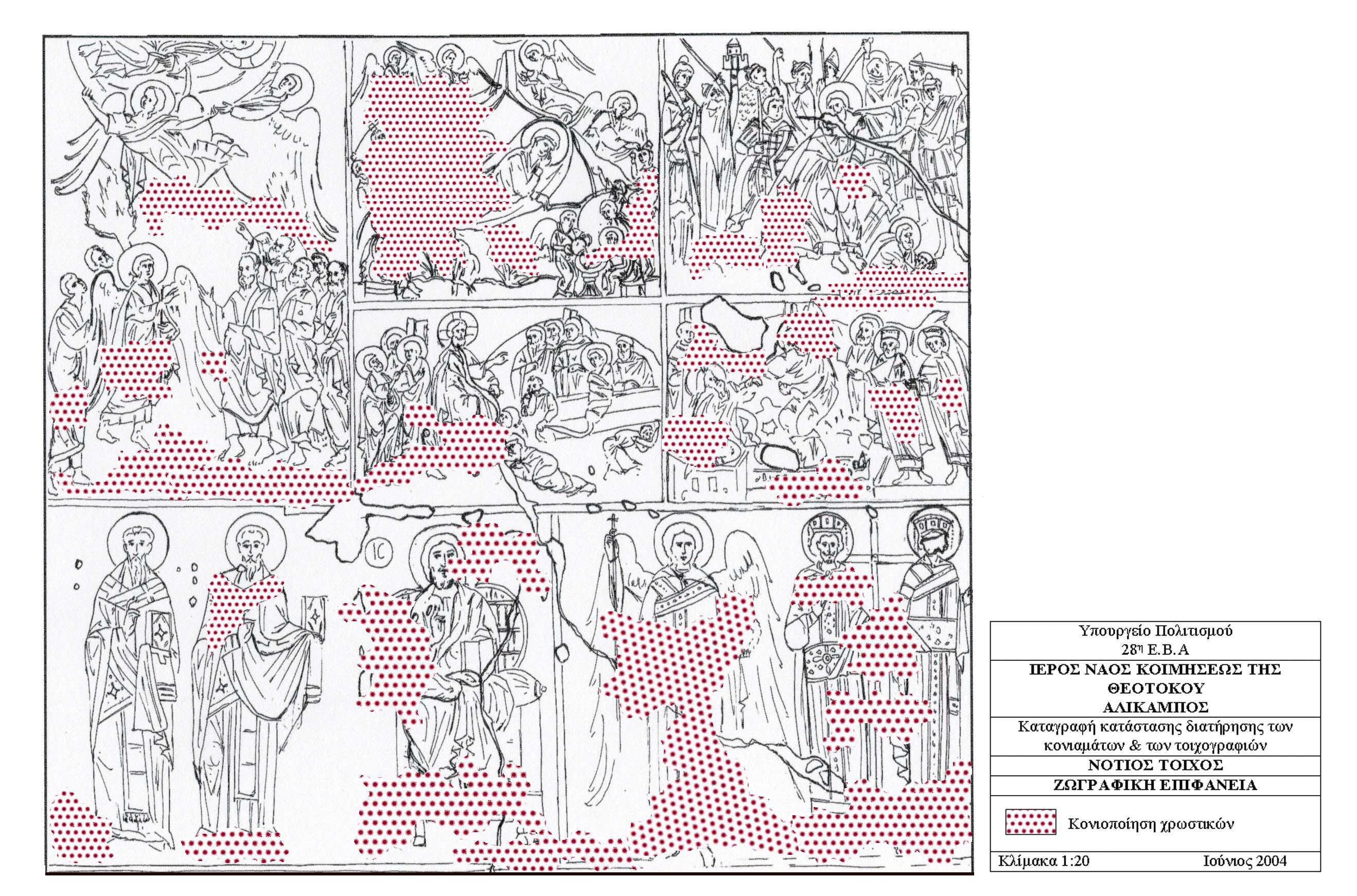 IC

Υπουργείο Πολιτισμού
28η Ε.Β.Α

ΙΕΡΟΣ ΝΑΟΣ ΚΟΙΜΗΣΕΩΣ ΤΗΣ ΘΕΟΤΟΚΟΥ
ΑΛΙΚΑΜΠΟΣ

Καταγραφή κατάστασης διατήρησης των κονιαμάτων & των τοιχογραφιών

ΝΟΤΙΟΣ ΤΟΙΧΟΣ

ΖΩΓΡΑΦΙΚΗ ΕΠΙΦΑΝΕΙΑ

Κονιοποίηση χρωστικών

Κλίμακα 1:20 Ιούνιος 2004