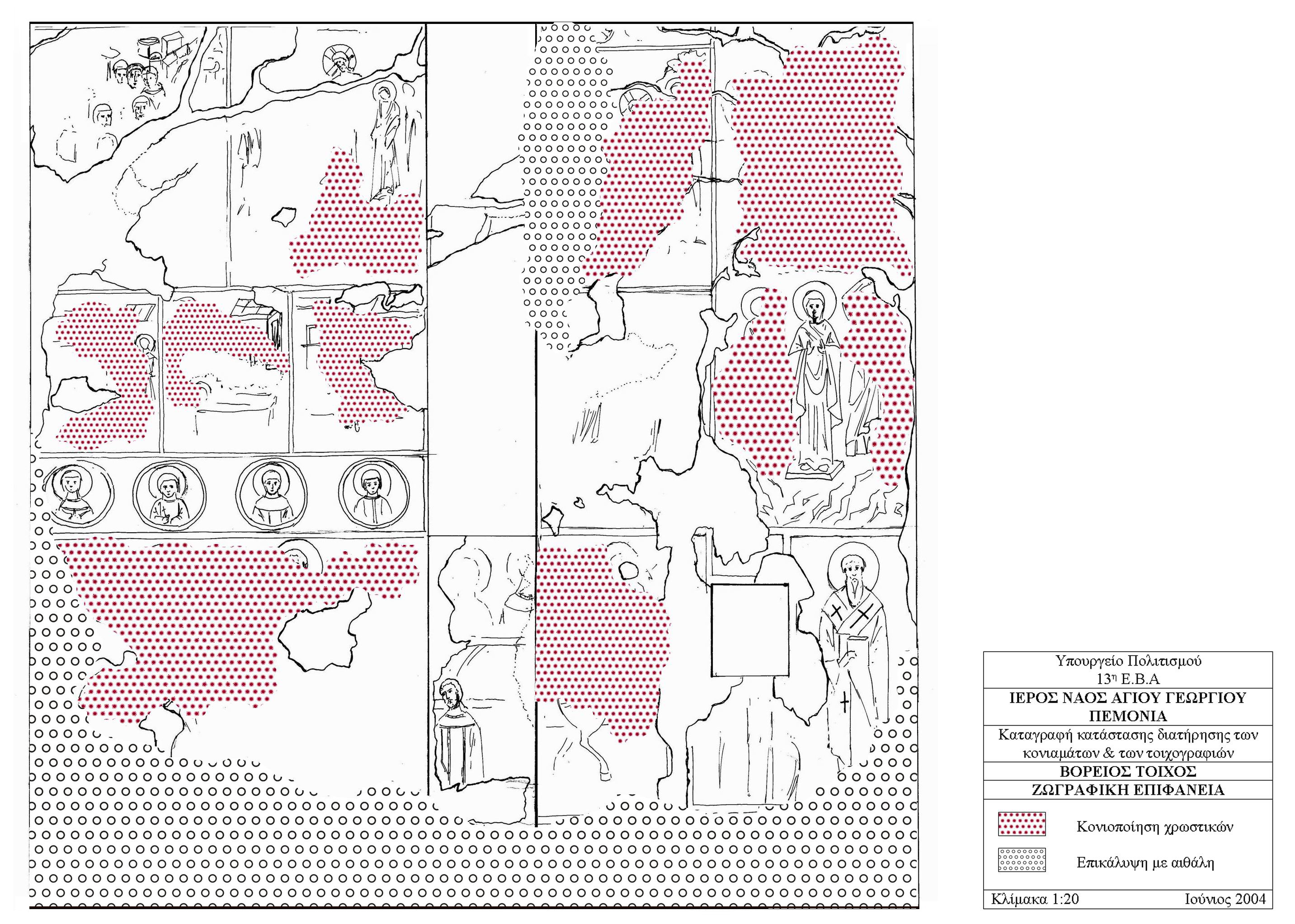 Υπουργείο Πολιτισμού
13η Ε.Β.Α

ΙΕΡΟΣ ΝΑΟΣ ΑΓΙΟΥ ΓΕΩΡΓΙΟΥ
ΠΕΜΟΝΙΑ

Καταγραφή κατάστασης διατήρησης των κονιαμάτων & των τοιχογραφιών

ΒΟΡΕΙΟΣ ΤΟΙΧΟΣ

ΖΩΓΡΑΦΙΚΗ ΕΠΙΦΑΝΕΙΑ

Κονιοποίηση χρωστικών

Επικάλυψη με αιθάλη

Κλίμακα 1:20 Ιούνιος 2004