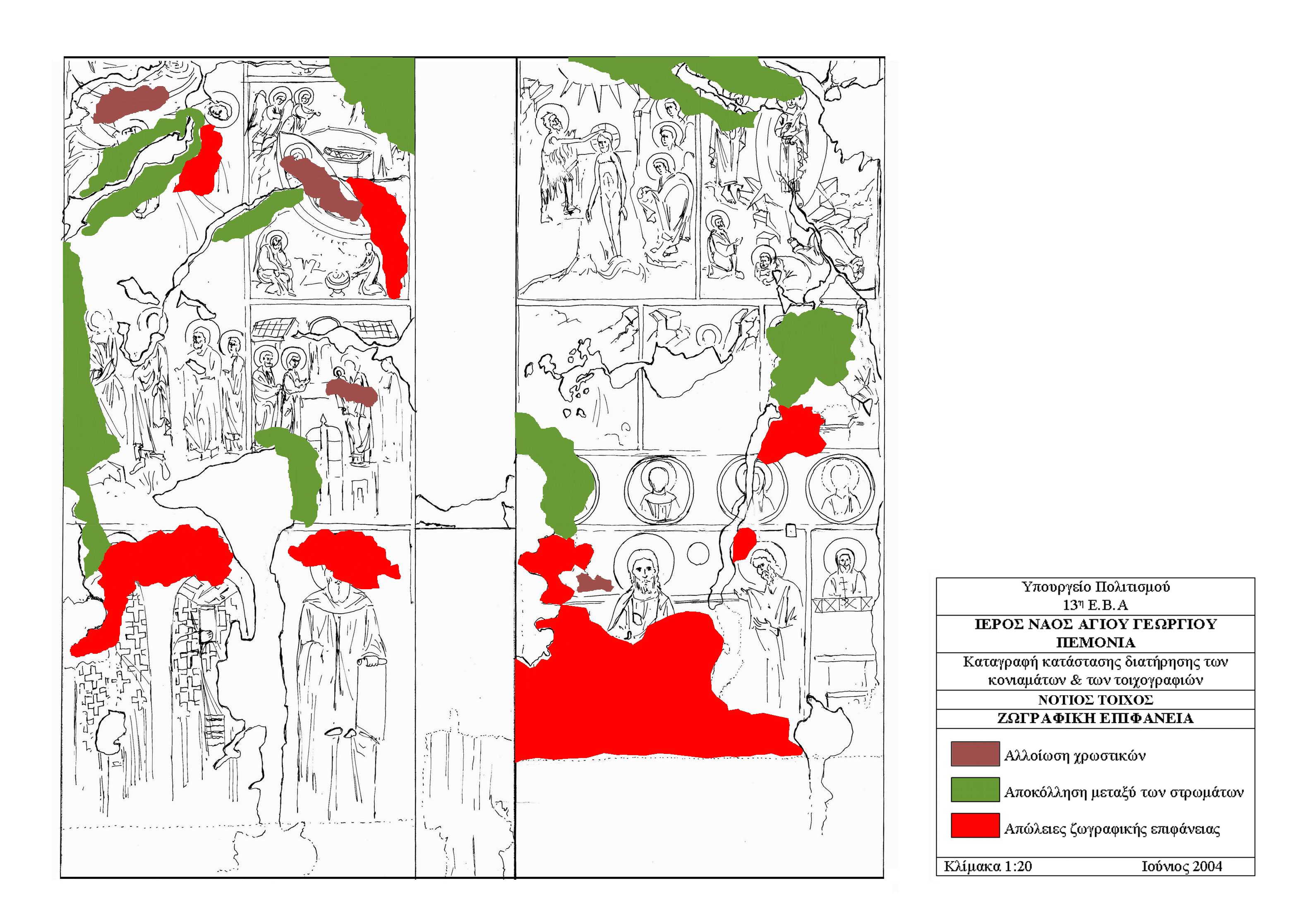 Υπουργείο Πολιτισμού
13η Ε.Β.Α

ΙΕΡΟΣ ΝΑΟΣ ΑΓΙΟΥ ΓΕΩΡΓΙΟΥ
ΠΕΜΟΝΙΑ

Καταγραφή κατάστασης διατήρησης των κονιαμάτων & των τοιχογραφιών

ΝΟΤΙΟΣ ΤΟΙΧΟΣ

ΖΩΓΡΑΦΙΚΗ ΕΠΙΦΑΝΕΙΑ

Αλλοίωση χρωστικών

Αποκόλληση μεταξύ των στρωμάτων

Απώλειες ζωγραφικής επιφάνειας

Κλίμακα 1:20

Ιούνιος 2004