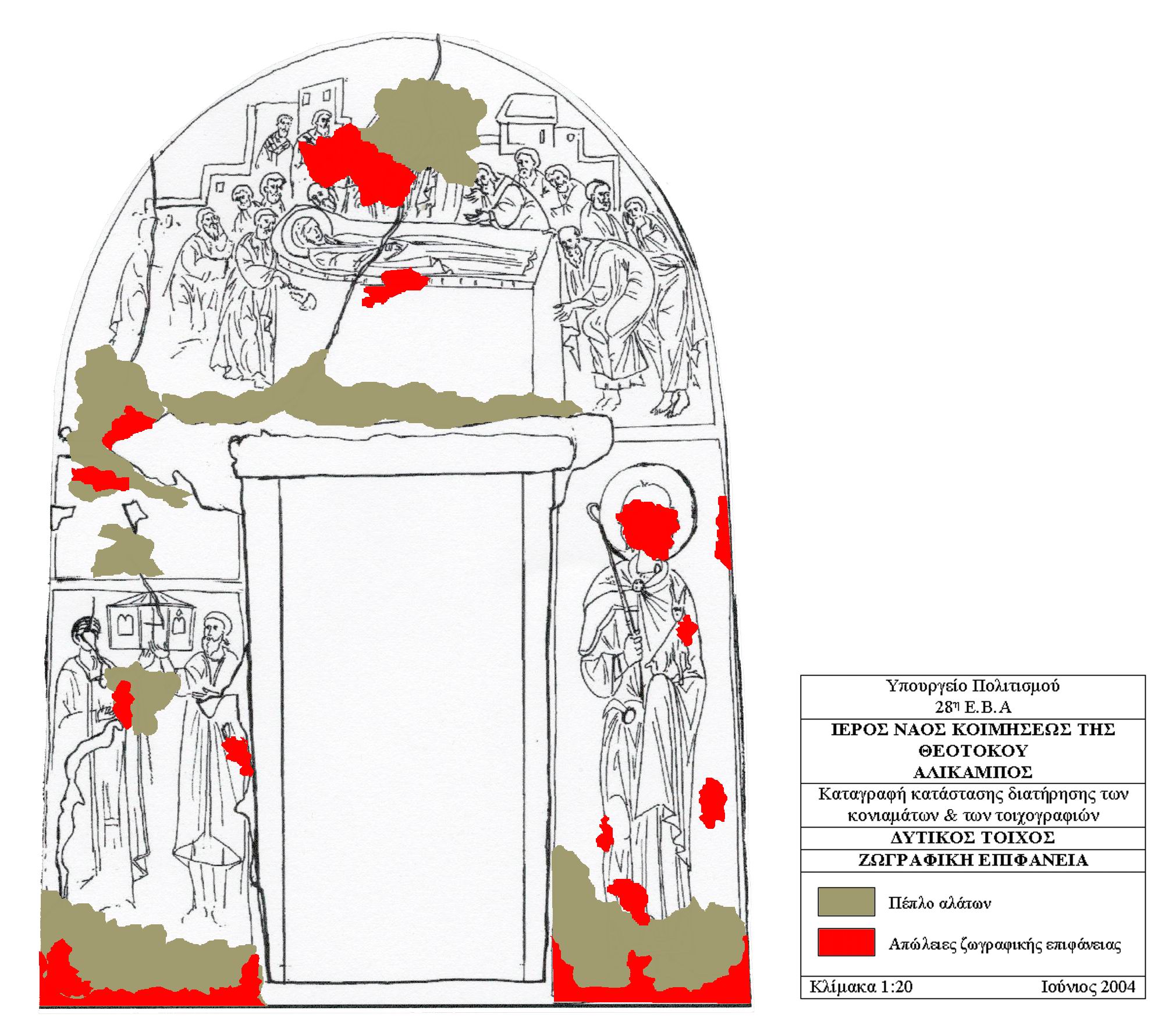 Υπουργείο Πολιτισμού
28η Ε.Β.Α

ΙΕΡΟΣ ΝΑΟΣ ΚΟΙΜΗΣΕΩΣ ΤΗΣ ΘΕΟΤΟΚΟΥ
ΑΛΙΚΑΜΠΟΣ

Καταγραφή κατάστασης διατήρησης των κονιαμάτων & των τοιχογραφιών

ΔΥΤΙΚΟΣ ΤΟΙΧΟΣ

ΖΩΓΡΑΦΙΚΗ ΕΠΙΦΑΝΕΙΑ

Πέπλο αλάτων

Απώλειες ζωγραφικής επιφάνειας

Κλίμακα 1:20 Ιούνιος 2004